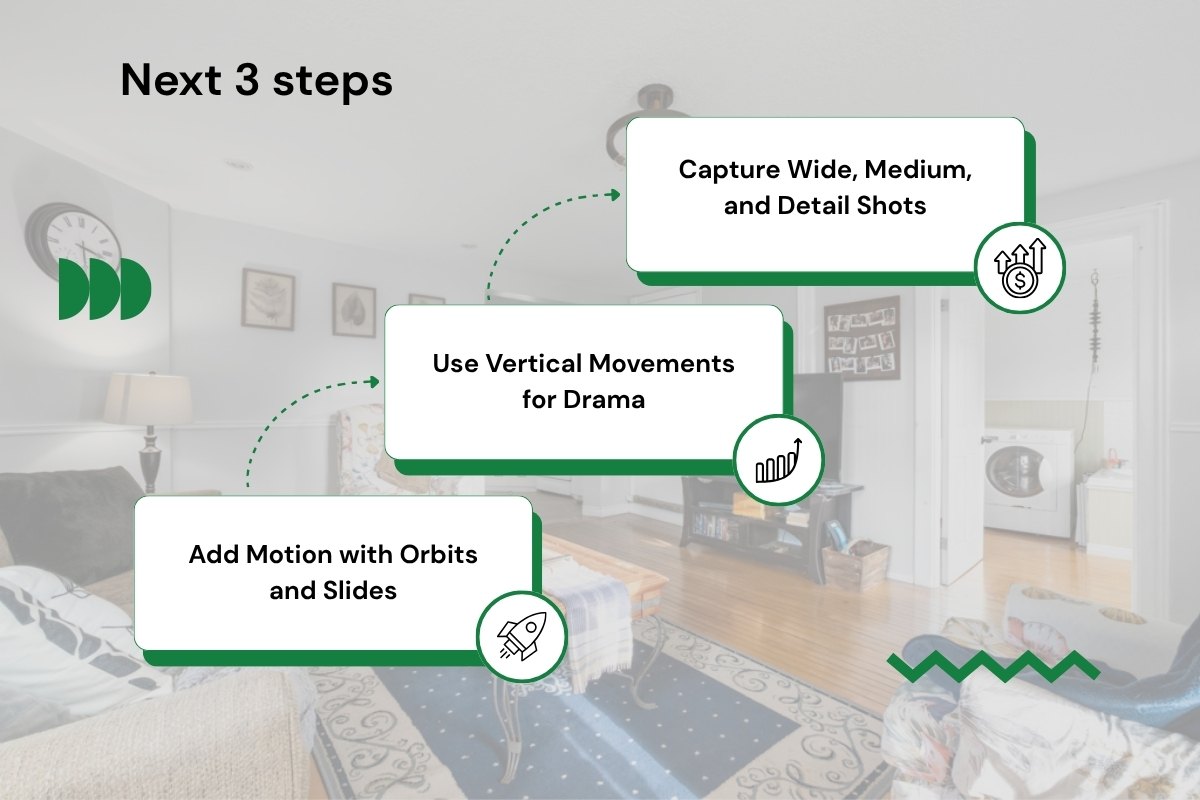 Next 3 steps

Capture Wide, Medium, and Detail Shots

Use Vertical Movements for Drama

Add Motion with Orbits and Slides